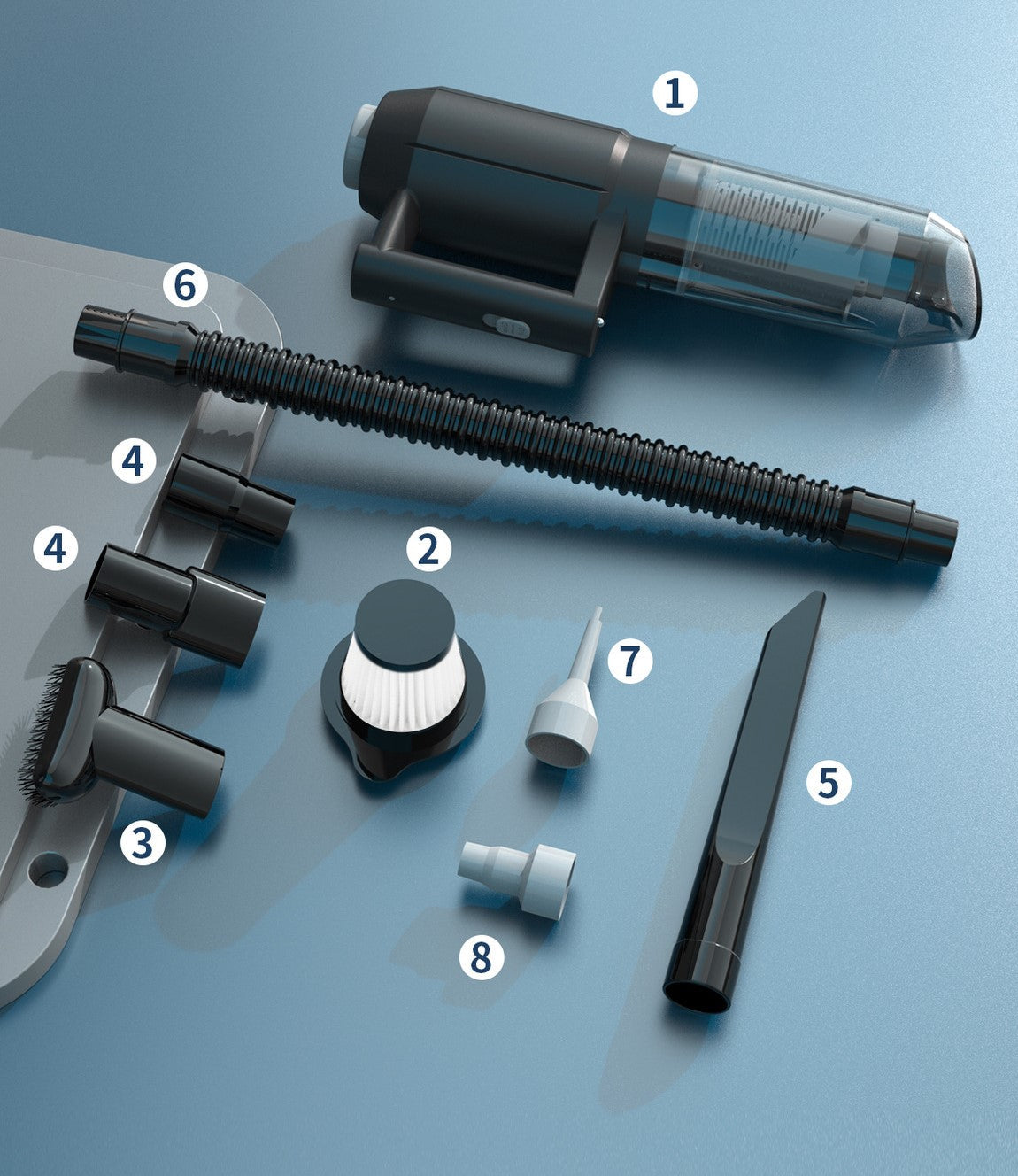 1

6

4

4

2

7

5

3

8